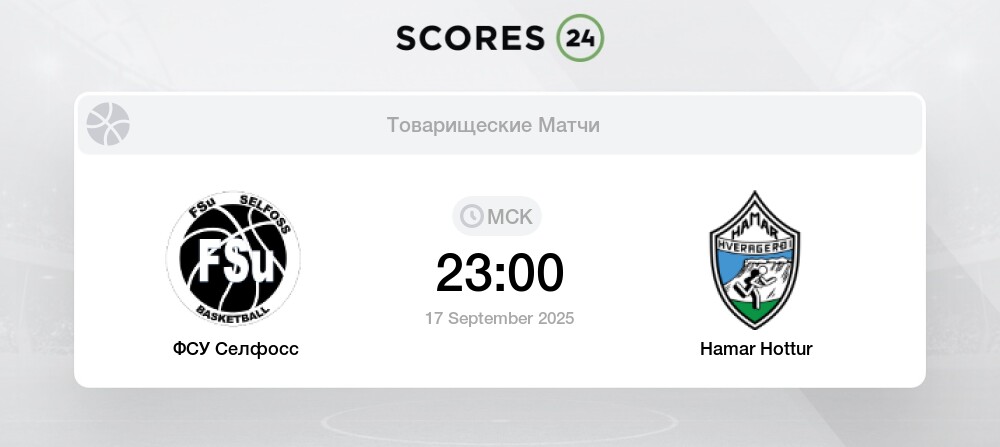 SCORES 24

Товарищеские Матчи

FSu SELFOSS
FSu
BASKETBALL

ФСУ Селфосс

МСК
23:00
17 September 2025

HAMAR
HVERAGERÐI

Hamar Hottur